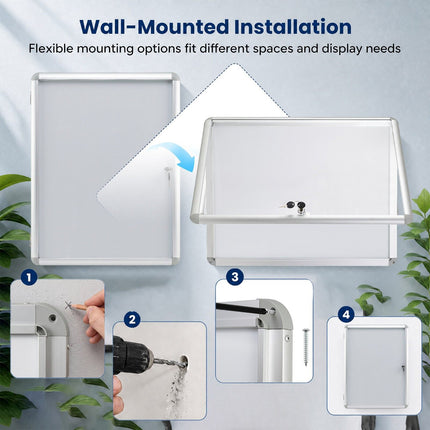 Wall-Mounted Installation
Flexible mounting options fit different spaces and display needs

1

2

3

4