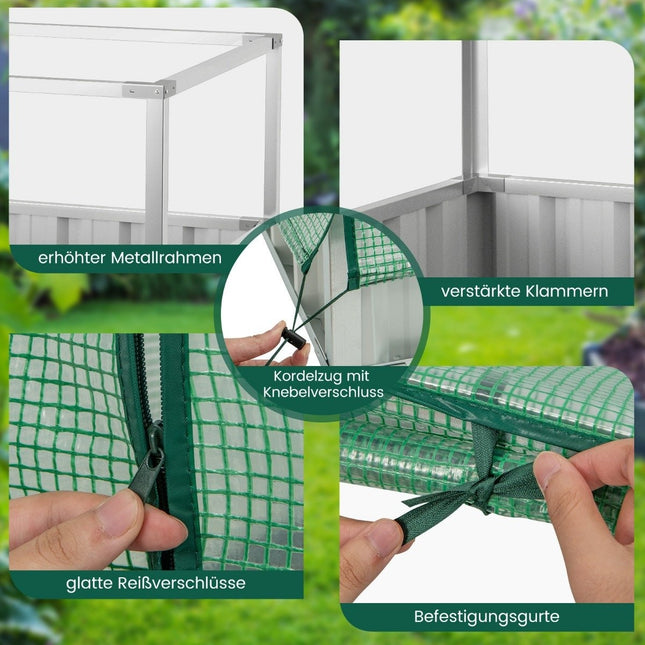 erhöhter Metallrahmen

verstärkte Klammern

Kordelzug mit Knebelverschluss

glatte Reißverschlüsse

Befestigungsgurte